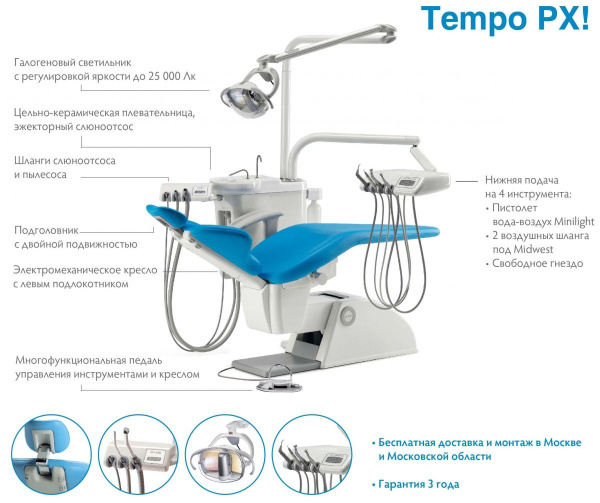 Tempo PX!

Галогеновый светильник с регулировкой яркости до 25 000 Лк

Цельно-керамическая плевательница, эжекторный слюноотсос

Шланги слюноотсоса и пылесоса

Подголовник с двойной подвижностью

Электромеханическое кресло с левым подлокотником

Многофункциональная педаль управления инструментами и креслом

Нижняя подача на 4 инструмента:
• Пистолет вода-воздух Minilight
• 2 воздушных шланга под Midwest
• Свободное гнездо

• Бесплатная доставка и монтаж в Москве и Московской области

• Гарантия 3 года